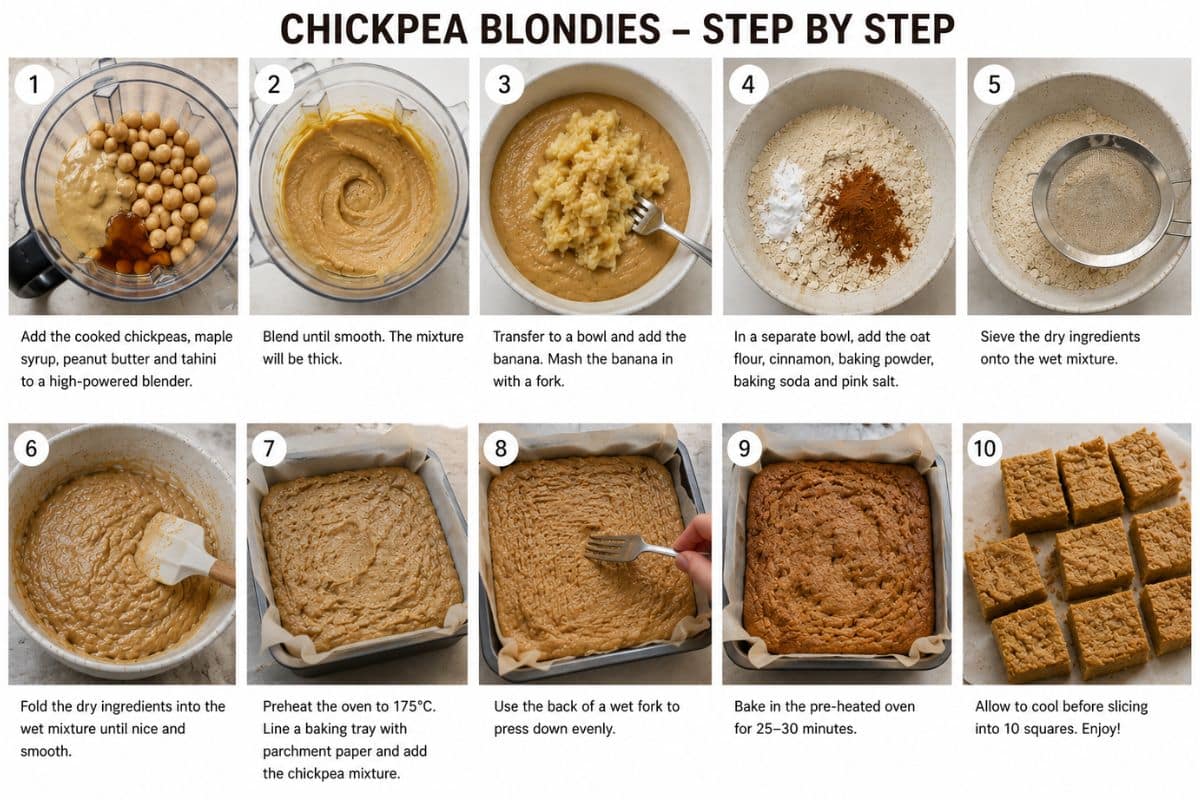 CHICKPEA BLONDIES – STEP BY STEP

1

Add the cooked chickpeas, maple syrup, peanut butter and tahini to a high-powered blender.

2

Blend until smooth. The mixture will be thick.

3

Transfer to a bowl and add the banana. Mash the banana in with a fork.

4

In a separate bowl, add the oat flour, cinnamon, baking powder, baking soda and pink salt.

5

Sieve the dry ingredients onto the wet mixture.

6

Fold the dry ingredients into the wet mixture until nice and smooth.

7

Preheat the oven to 175°C. Line a baking tray with parchment paper and add the chickpea mixture.

8

Use the back of a wet fork to press down evenly.

9

Bake in the pre-heated oven for 25–30 minutes.

10

Allow to cool before slicing into 10 squares. Enjoy!