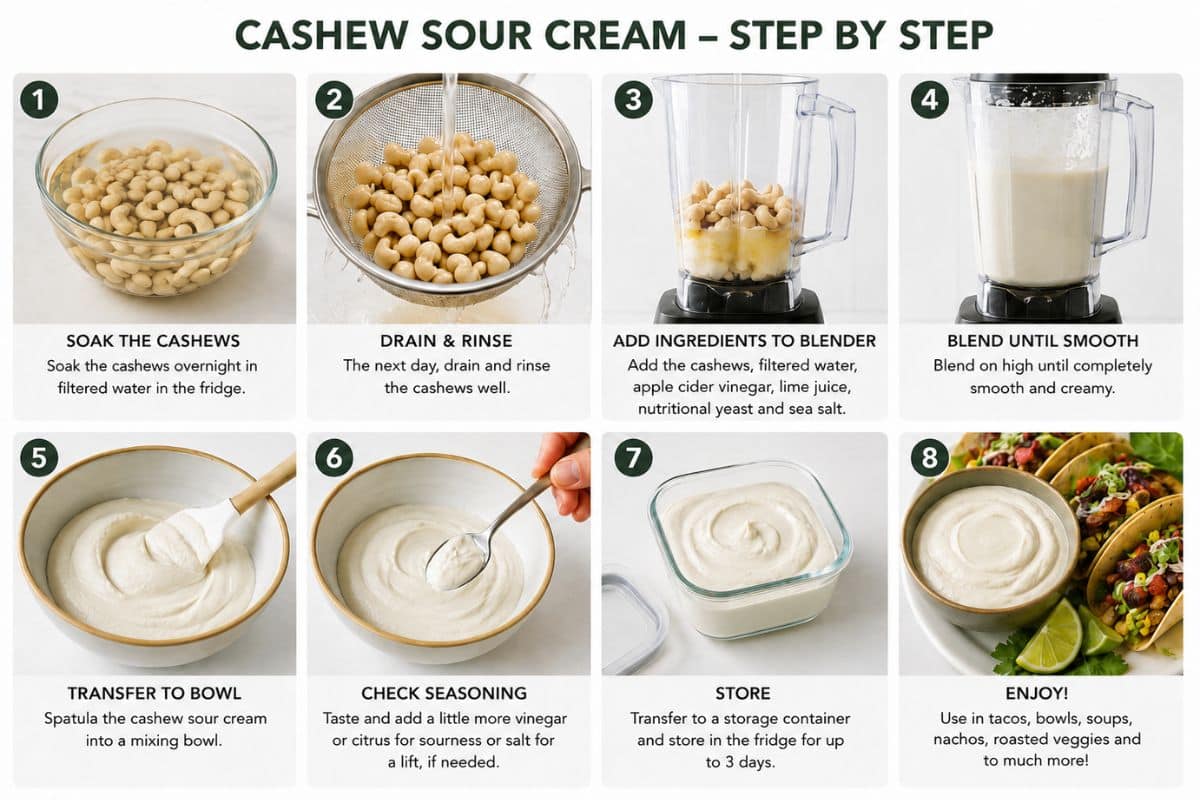 CASHEW SOUR CREAM – STEP BY STEP

1
SOAK THE CASHEWS
Soak the cashews overnight in filtered water in the fridge.

2
DRAIN & RINSE
The next day, drain and rinse the cashews well.

3
ADD INGREDIENTS TO BLENDER
Add the cashews, filtered water, apple cider vinegar, lime juice, nutritional yeast and sea salt.

4
BLEND UNTIL SMOOTH
Blend on high until completely smooth and creamy.

5
TRANSFER TO BOWL
Spatula the cashew sour cream into a mixing bowl.

6
CHECK SEASONING
Taste and add a little more vinegar or citrus for sourness or salt for a lift, if needed.

7
STORE
Transfer to a storage container and store in the fridge for up to 3 days.

8
ENJOY!
Use in tacos, bowls, soups, nachos, roasted veggies and to much more!